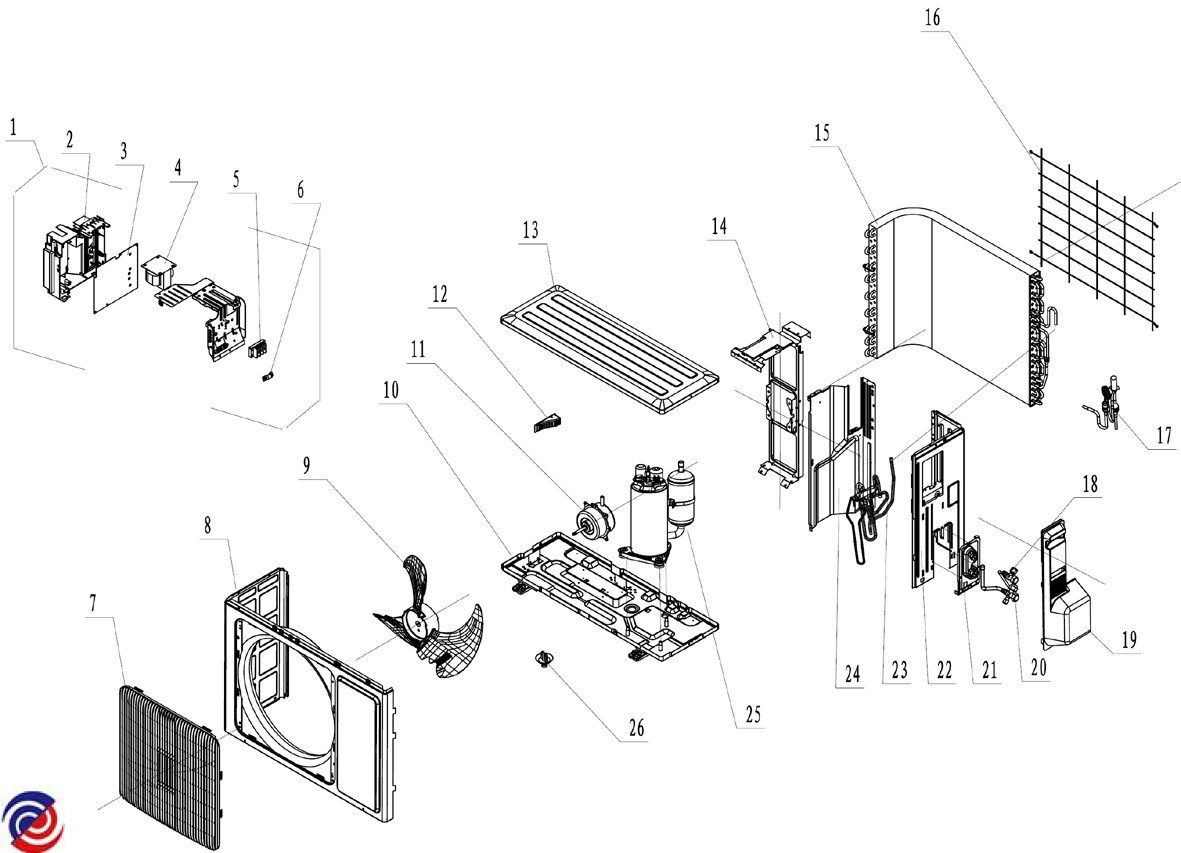 1
2
3
4
5
6
7
8
9
10
11
12
13
14
15
16
17
18
19
20
21
22
23
24
25
26